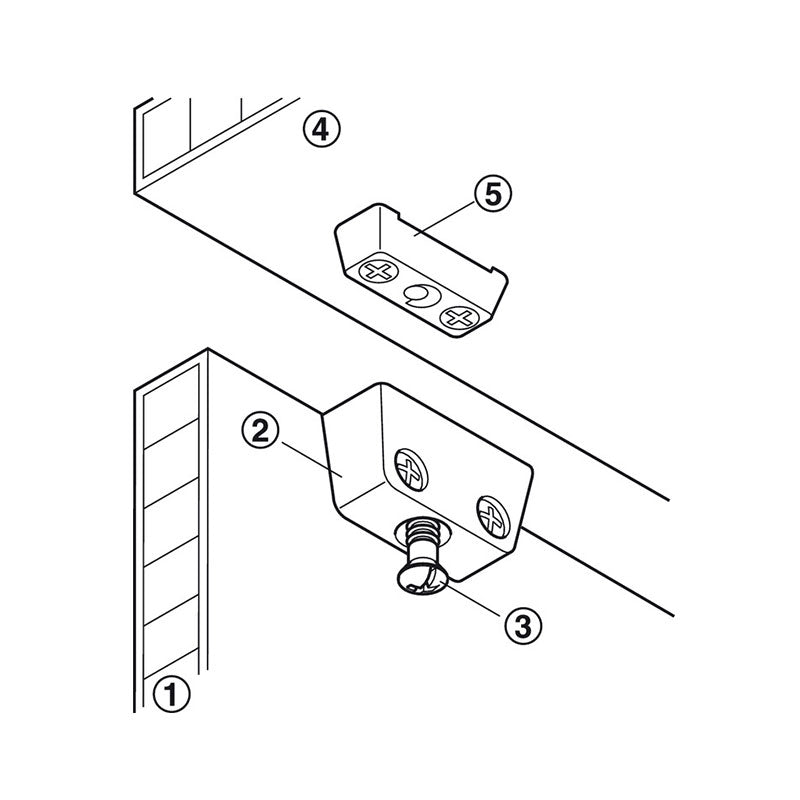 4
5
2
3
1